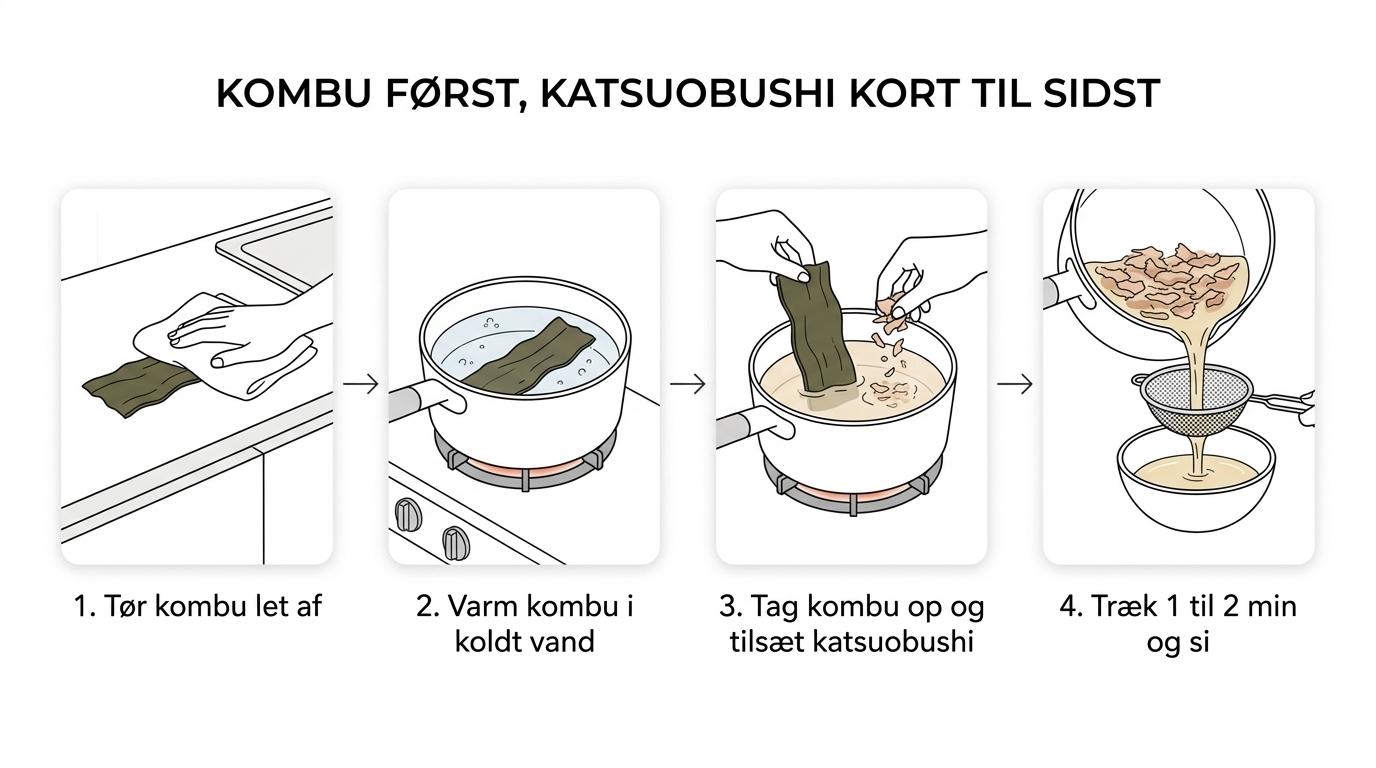 KOMBU FØRST, KATSUOBUSHI KORT TIL SIDST

1. Tør kombu let af

2. Varm kombu i koldt vand

3. Tag kombu op og tilsæt katsuobushi

4. Træk 1 til 2 min og si