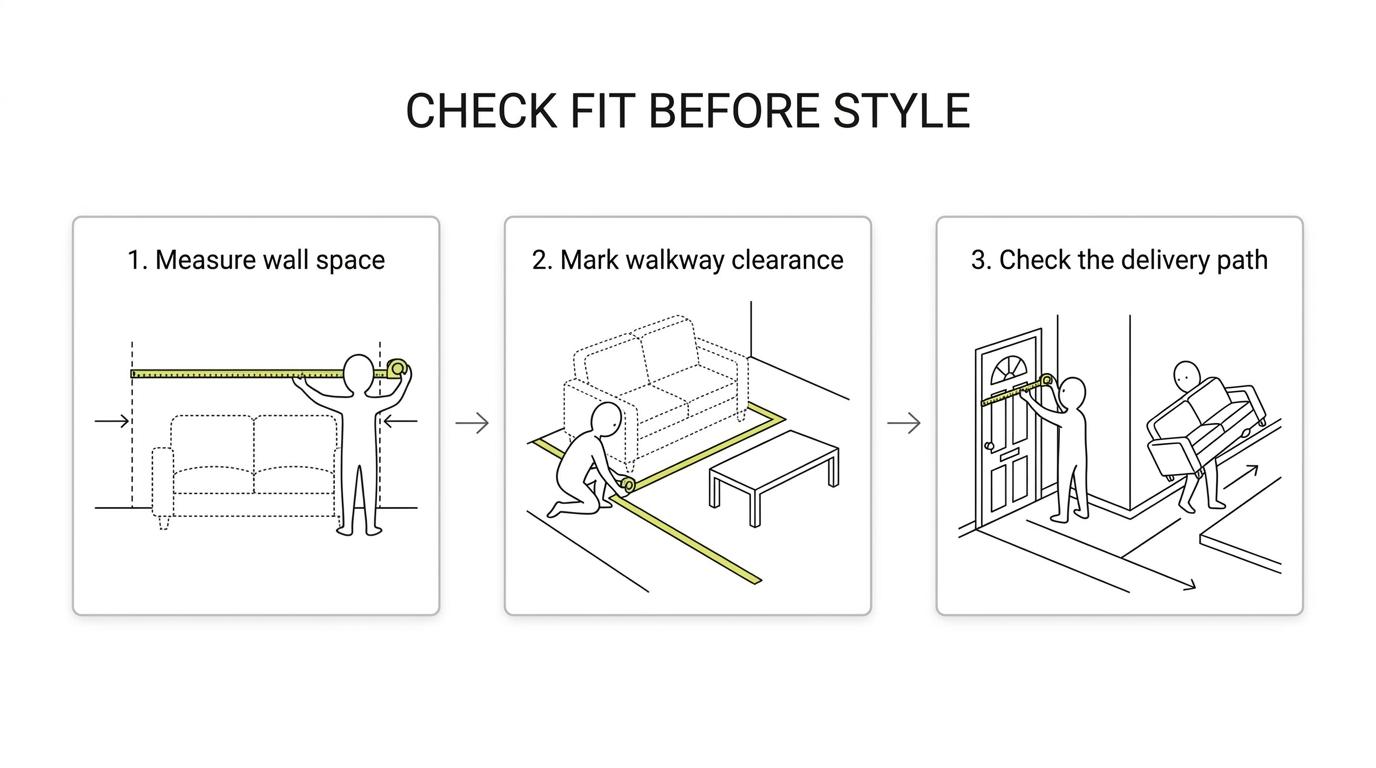 CHECK FIT BEFORE STYLE

1. Measure wall space

2. Mark walkway clearance

3. Check the delivery path