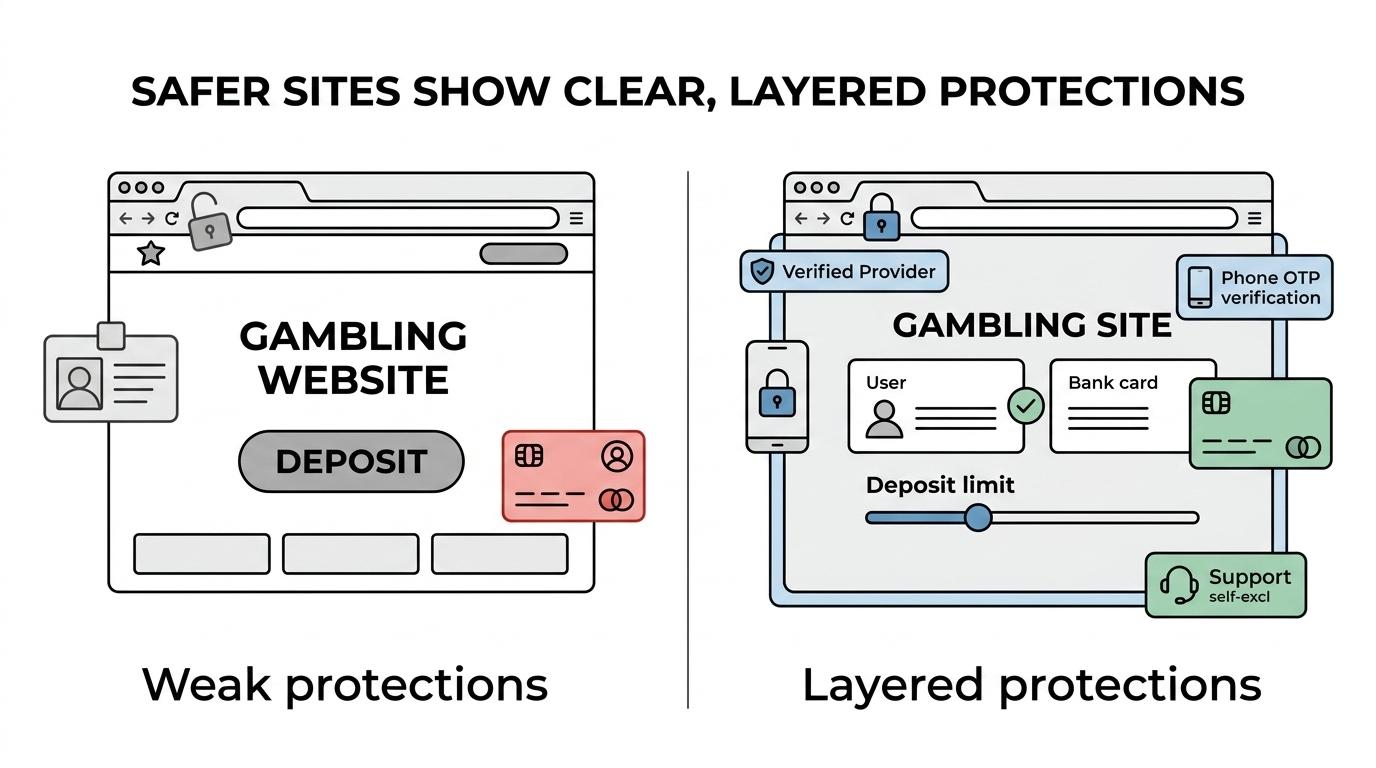 SAFER SITES SHOW CLEAR, LAYERED PROTECTIONS

GAMBLING WEBSITE

DEPOSIT

Weak protections

Verified Provider

Phone OTP verification

GAMBLING SITE

User

Bank card

Deposit limit

Support
self-excl

Layered protections